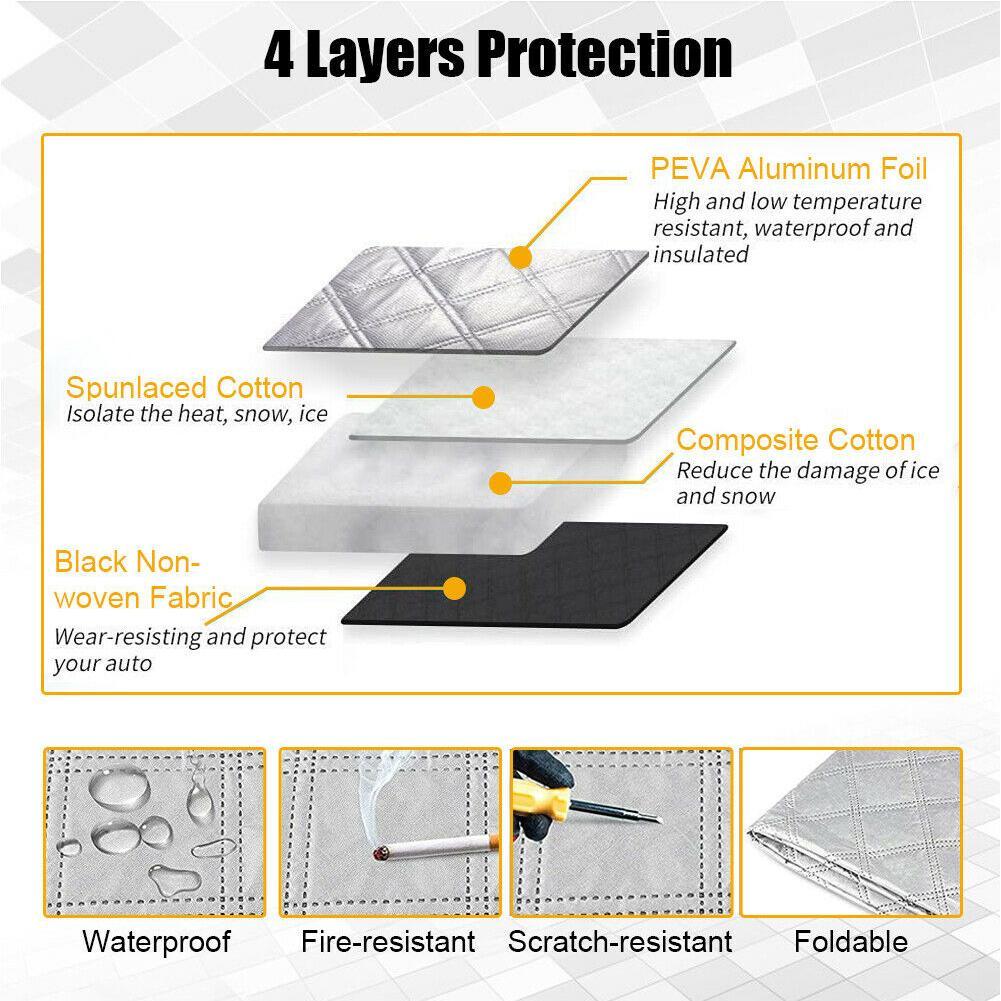 4 Layers Protection

PEVA Aluminum Foil
High and low temperature resistant, waterproof and insulated

Spunlaced Cotton
Isolate the heat, snow, ice

Composite Cotton
Reduce the damage of ice and snow

Black Non-woven Fabric
Wear-resisting and protect your auto

Waterproof

Fire-resistant

Scratch-resistant

Foldable