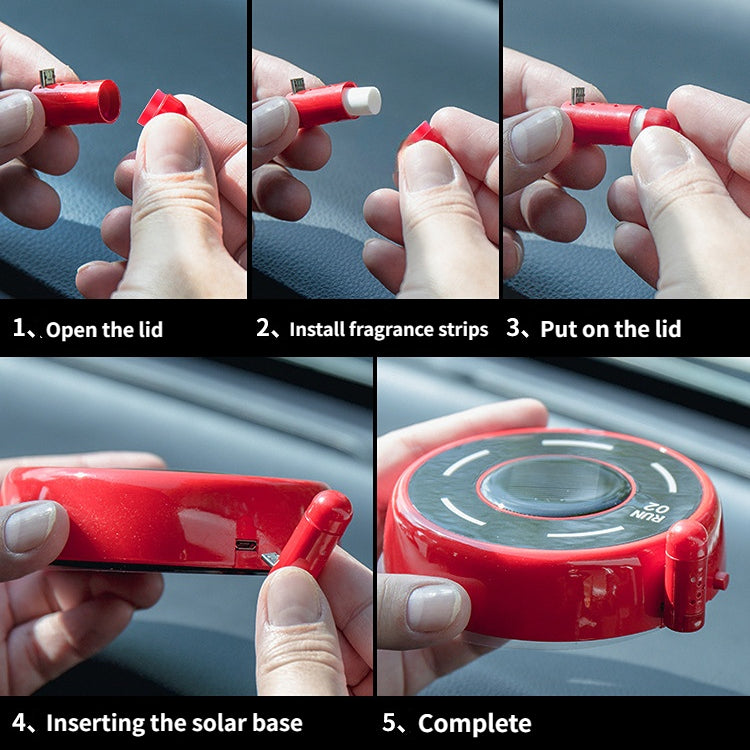 1、Open the lid

2、Install fragrance strips

3、Put on the lid

RUN 02

4、Inserting the solar base

5、Complete